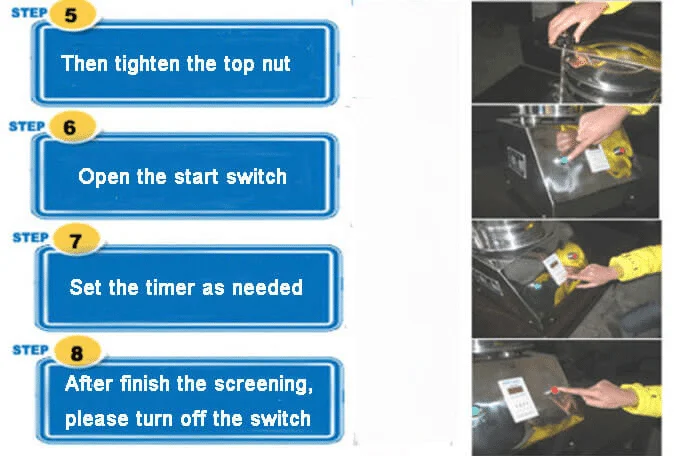 STEP 5
Then tighten the top nut

STEP 6
Open the start switch

STEP 7
Set the timer as needed

STEP 8
After finish the screening, please turn off the switch